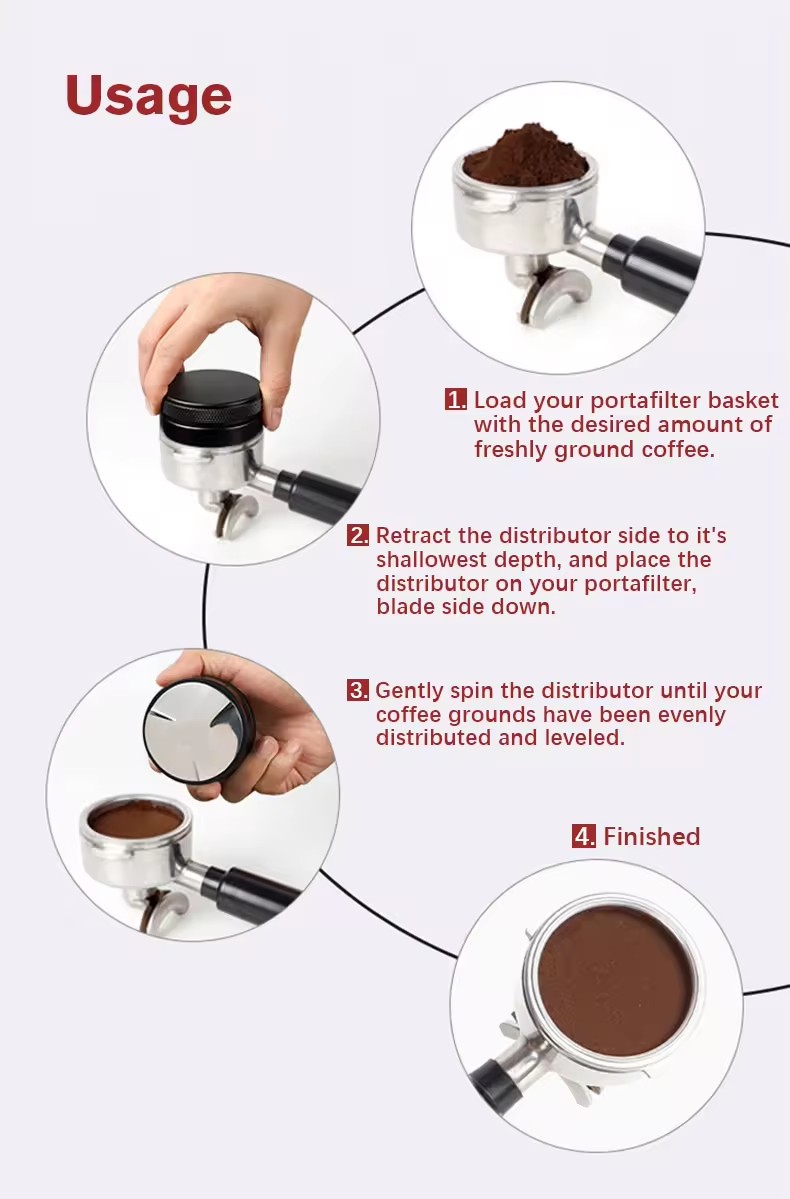 Usage

1. Load your portafilter basket with the desired amount of freshly ground coffee.

2. Retract the distributor side to it's shallowest depth, and place the distributor on your portafilter, blade side down.

3. Gently spin the distributor until your coffee grounds have been evenly distributed and leveled.

4. Finished