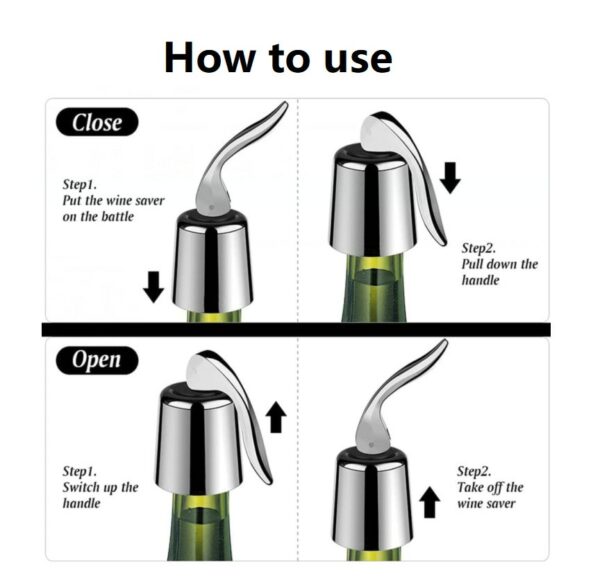 How to use

Close

Step1.
Put the wine saver on the battle

Step2.
Pull down the handle

Open

Step1.
Switch up the handle

Step2.
Take off the wine saver